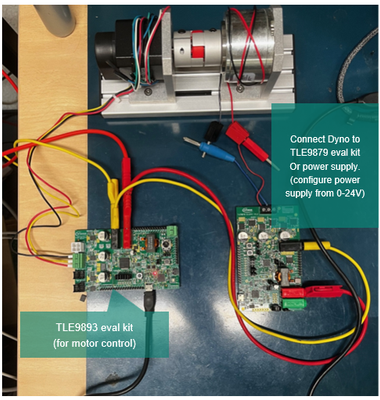 Connect Dyno to TLE9879 eval kit Or power supply. (configure power supply from 0-24V)

TLE9893 eval kit (for motor control)