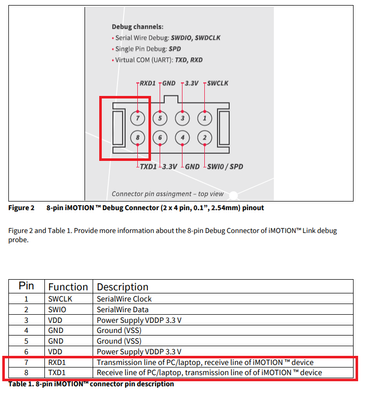 Debug channels:
• Serial Wire Debug: SWDIO, SWDCLK
• Single Pin Debug: SPD
• Virtual COM (UART): TXD, RXD

RXD1 GND 3.3V SWCLK

7 5 3 1
8 6 4 2

TXD1 3.3V GND SWIO / SPD

Connector pin assingment – top view

Figure 2 8-pin iMOTION™ Debug Connector (2 x 4 pin, 0.1", 2.54mm) pinout

Figure 2 and Table 1. Provide more information about the 8-pin Debug Connector of iMOTION™ Link debug probe.

| Pin | Function | Description |
|---|---|---|
| 1 | SWCLK | SerialWire Clock |
| 2 | SWIO | SerialWire Data |
| 3 | VDD | Power Supply VDDP 3.3 V |
| 4 | GND | Ground (VSS) |
| 5 | GND | Ground (VSS) |
| 6 | VDD | Power Supply VDDP 3.3 V |
| 7 | RXD1 | Transmission line of PC/laptop, receive line of iMOTION™ device |
| 8 | TXD1 | Receive line of PC/laptop, transmission line of of iMOTION™ device |

Table 1. 8-pin iMOTION™ connector pin description